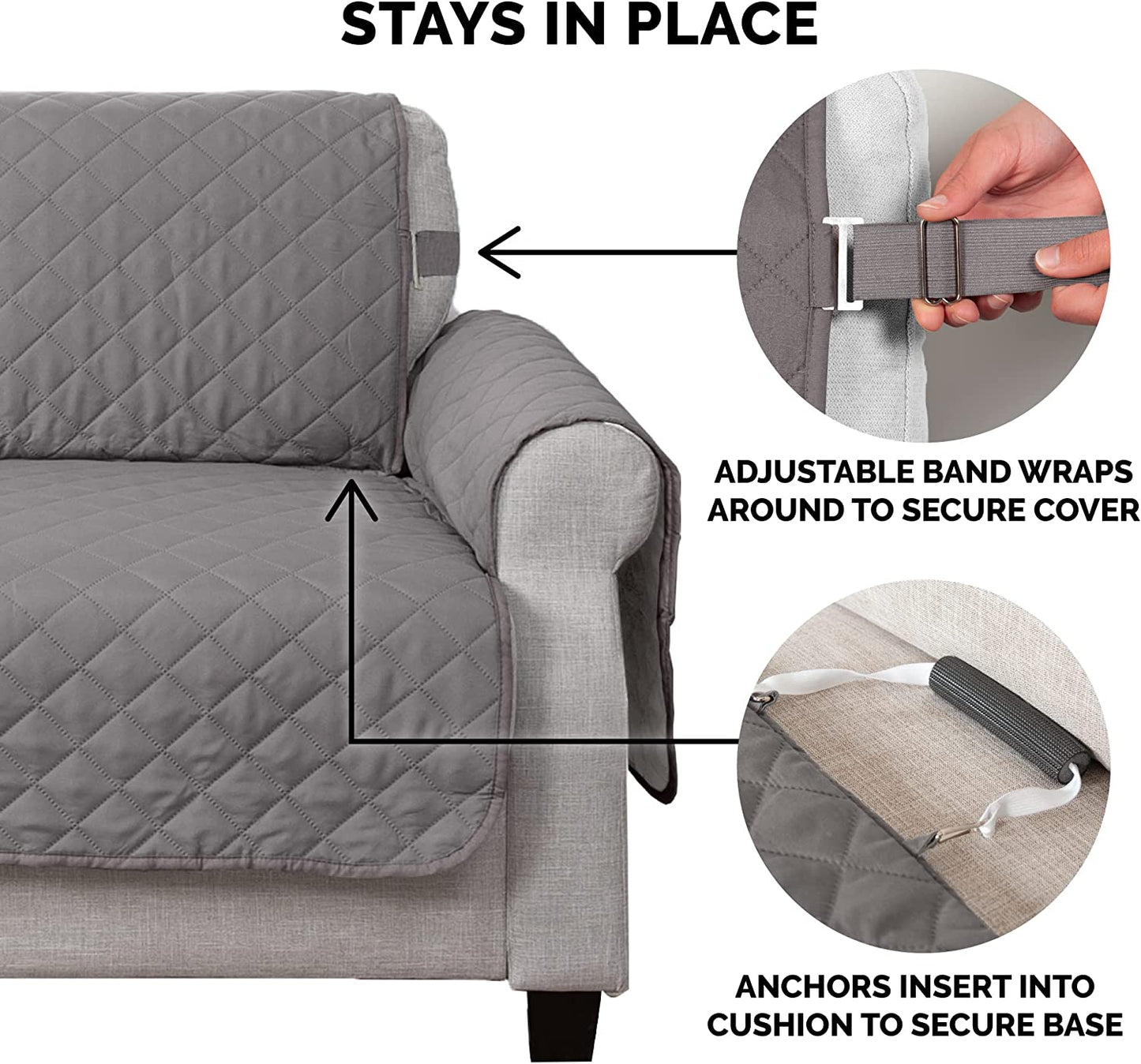 STAYS IN PLACE

ADJUSTABLE BAND WRAPS AROUND TO SECURE COVER

ANCHORS INSERT INTO CUSHION TO SECURE BASE